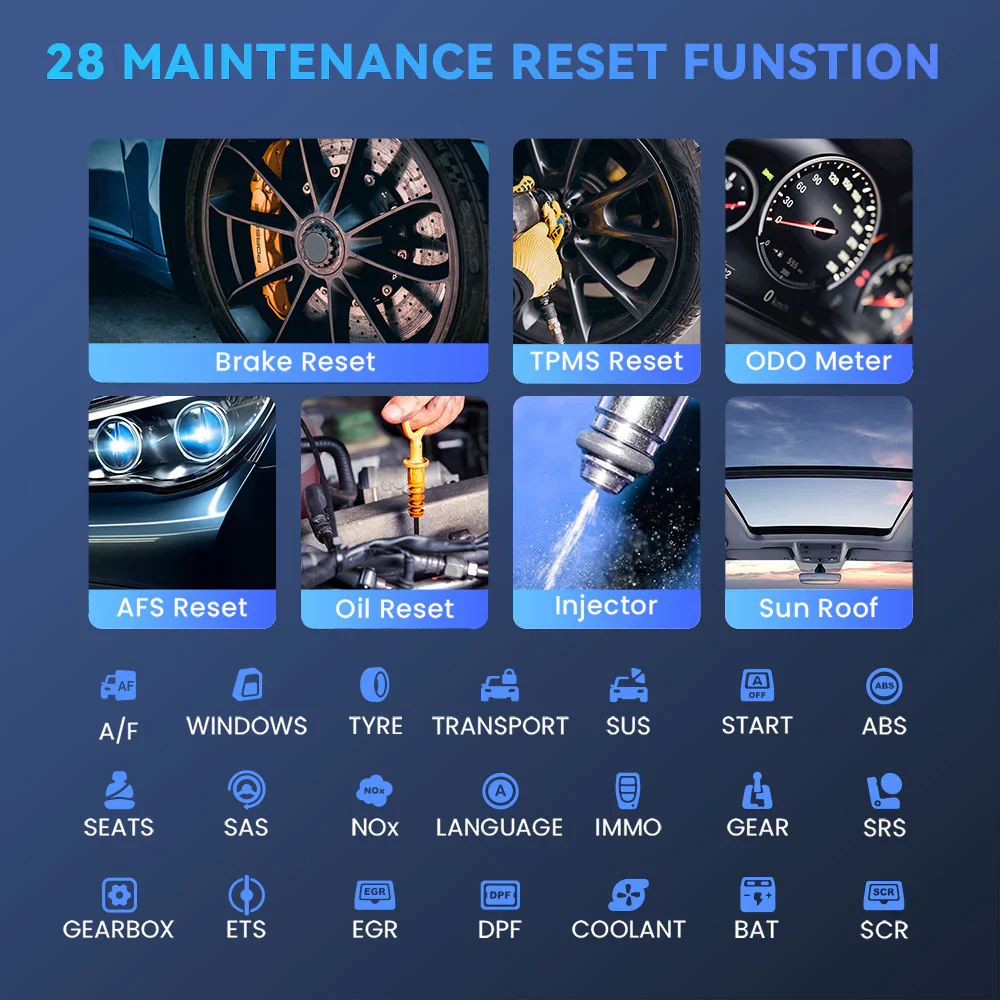 28 MAINTENANCE RESET FUNSTION

Brake Reset

TPMS Reset

ODO Meter

AFS Reset

Oil Reset

Injector

Sun Roof

AF
A/F

WINDOWS

TYRE

TRANSPORT

SUS

A OFF
START

ABS
ABS

SEATS

SAS

NOx
NOx

A
LANGUAGE

IMMO

GEAR

SRS

GEARBOX

ETS

EGR
EGR

DPF
DPF

COOLANT

BAT

SCR
SCR